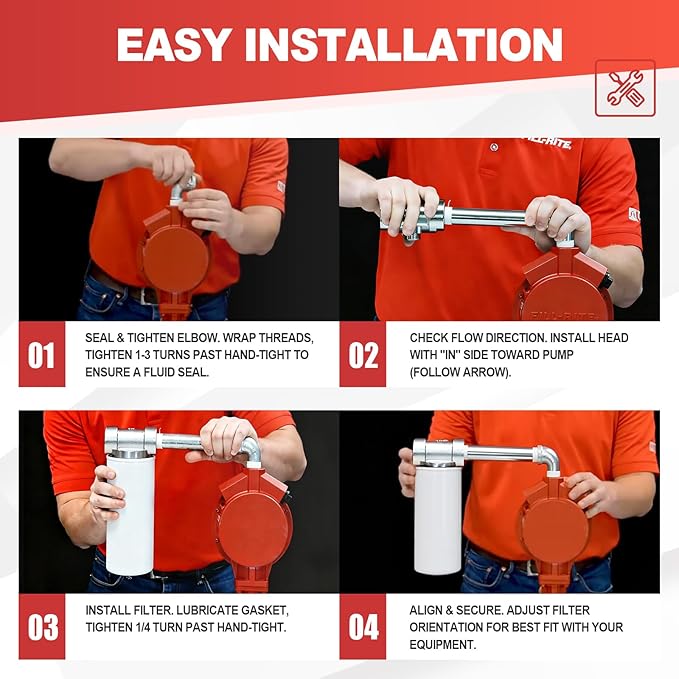 EASY INSTALLATION

FILL-RITE

FILL-RITE

01

SEAL & TIGHTEN ELBOW. WRAP THREADS, TIGHTEN 1-3 TURNS PAST HAND-TIGHT TO ENSURE A FLUID SEAL.

02

CHECK FLOW DIRECTION. INSTALL HEAD WITH "IN" SIDE TOWARD PUMP (FOLLOW ARROW).

03

INSTALL FILTER. LUBRICATE GASKET, TIGHTEN 1/4 TURN PAST HAND-TIGHT.

04

ALIGN & SECURE. ADJUST FILTER ORIENTATION FOR BEST FIT WITH YOUR EQUIPMENT.