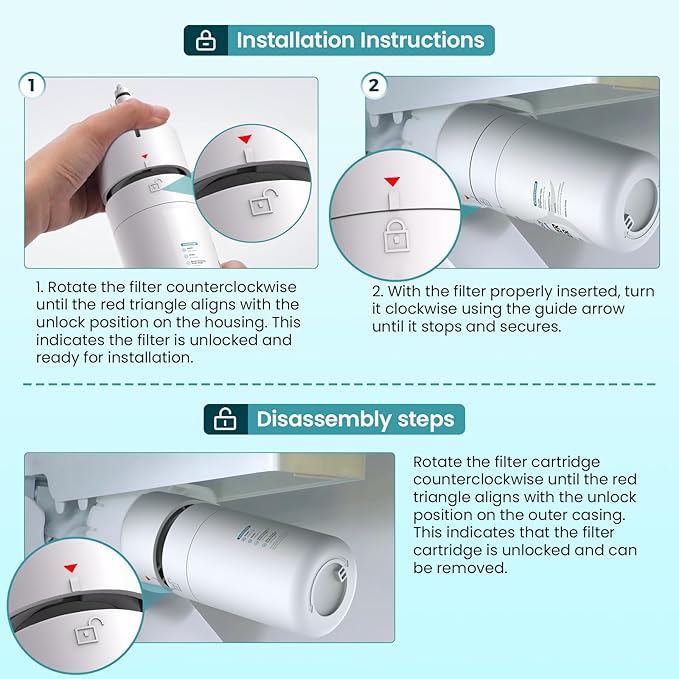 Installation Instructions

1

2

1. Rotate the filter counterclockwise until the red triangle aligns with the unlock position on the housing. This indicates the filter is unlocked and ready for installation.

2. With the filter properly inserted, turn it clockwise using the guide arrow until it stops and secures.

Disassembly steps

Rotate the filter cartridge counterclockwise until the red triangle aligns with the unlock position on the outer casing. This indicates that the filter cartridge is unlocked and can be removed.