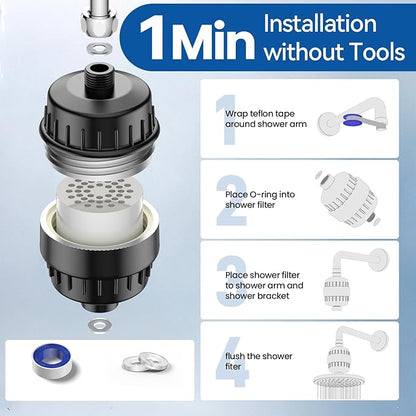 1Min Installation without Tools

1 Wrap teflon tape around shower arm

2 Place O-ring into shower filter

3 Place shower filter to shower arm and shower bracket

4 flush the shower fiter