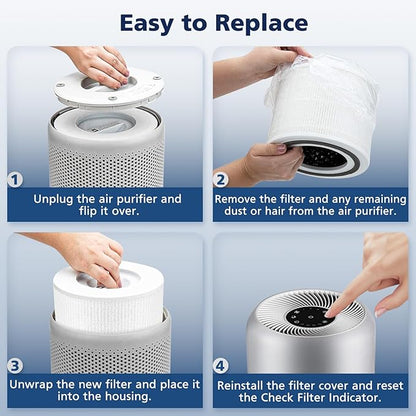 Easy to Replace

1
Unplug the air purifier and flip it over.

2
Remove the filter and any remaining dust or hair from the air purifier.

3
Unwrap the new filter and place it into the housing.

4
Reinstall the filter cover and reset the Check Filter Indicator.