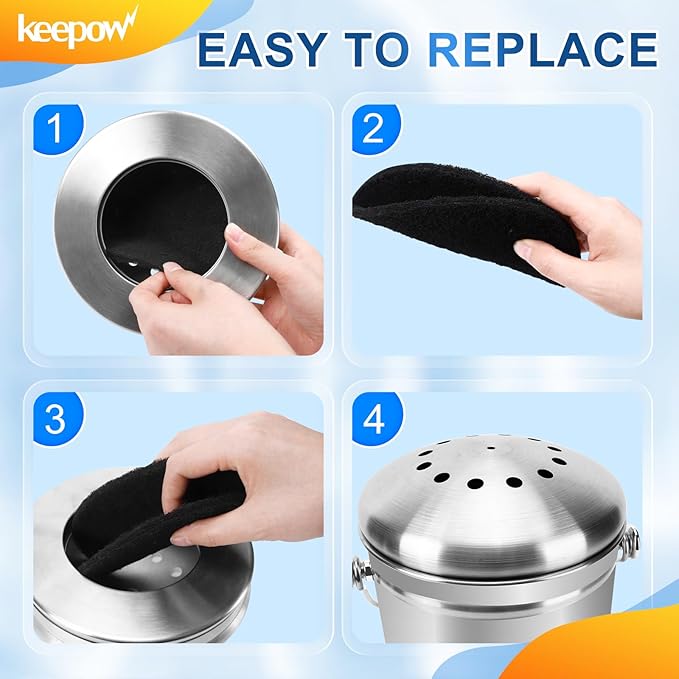 keepow

EASY TO REPLACE

1

2

3

4