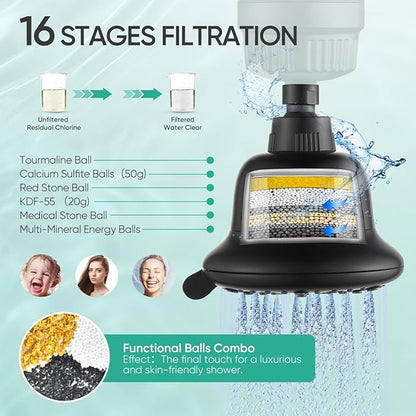 16 STAGES FILTRATION

Unfiltered
Residual Chlorine

Filtered
Water Clear

Tourmaline Ball
Calcium Sulfite Balls（50g)
Red Stone Ball
KDF-55 （20g)
Medical Stone Ball
Multi-Mineral Energy Balls

Functional Balls Combo
Effect：The final touch for a luxurious and skin-friendly shower.