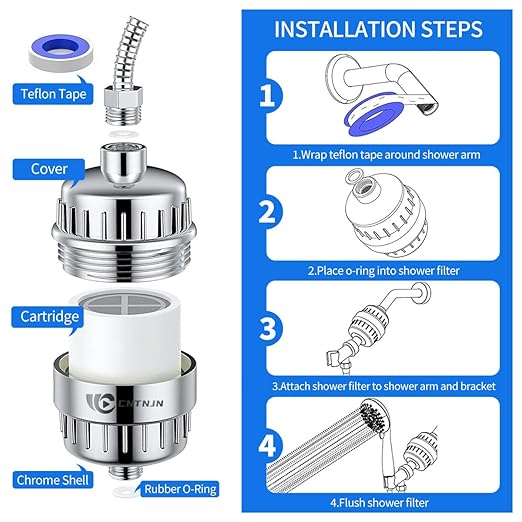 Teflon Tape

Cover

Cartridge

CNTNJN

Chrome Shell

Rubber O-Ring

INSTALLATION STEPS

1

1.Wrap teflon tape around shower arm

2

2.Place o-ring into shower filter

3

3.Attach shower filter to shower arm and bracket

4

4.Flush shower filter