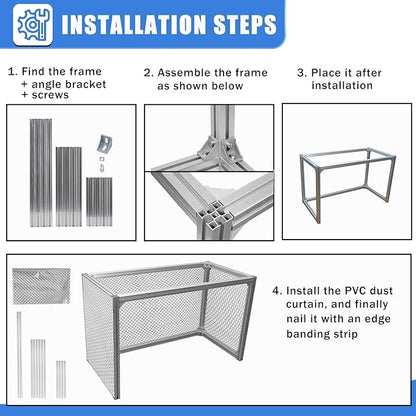 INSTALLATION STEPS

1. Find the frame + angle bracket + screws

2. Assemble the frame as shown below

3. Place it after installation

4. Install the PVC dust curtain, and finally nail it with an edge banding strip