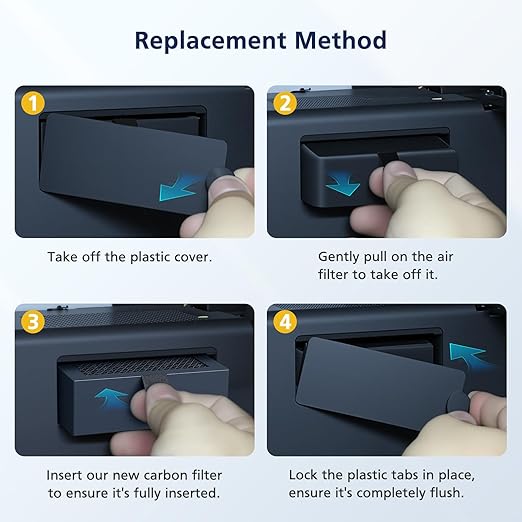 Replacement Method

1

Take off the plastic cover.

2

Gently pull on the air filter to take off it.

3

Insert our new carbon filter to ensure it's fully inserted.

4

Lock the plastic tabs in place, ensure it's completely flush.