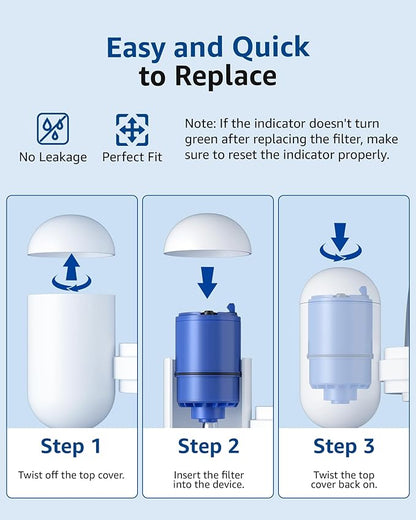 Easy and Quick
to Replace

No Leakage

Perfect Fit

Note: If the indicator doesn't turn green after replacing the filter, make sure to reset the indicator properly.

Step 1
Twist off the top cover.

Step 2
Insert the filter into the device.

Step 3
Twist the top cover back on.