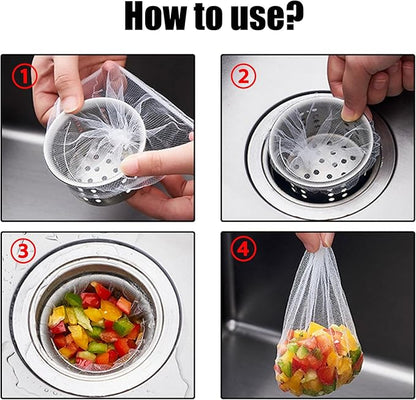 How to use?

1

2

3

4