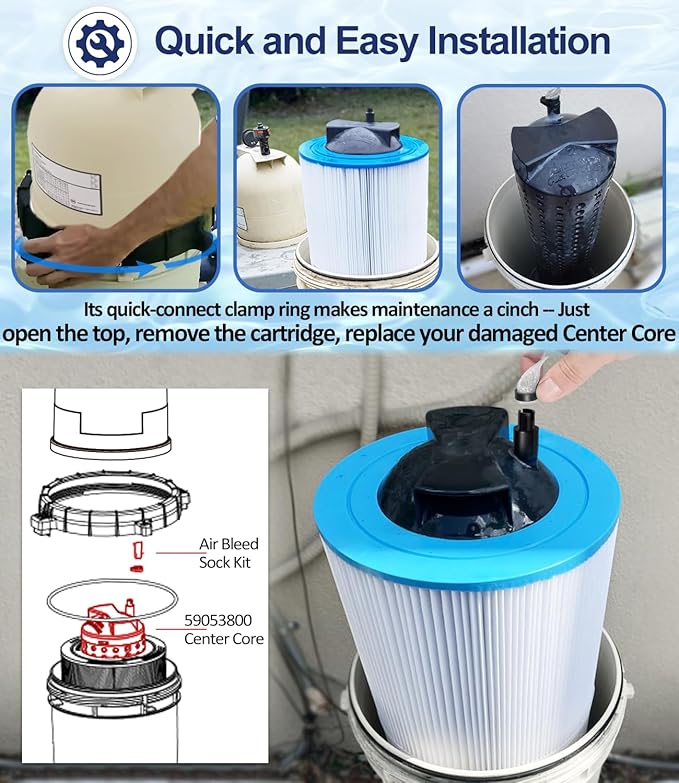 Quick and Easy Installation

Its quick-connect clamp ring makes maintenance a cinch -- Just open the top, remove the cartridge, replace your damaged Center Core

Air Bleed Sock Kit

59053800 Center Core