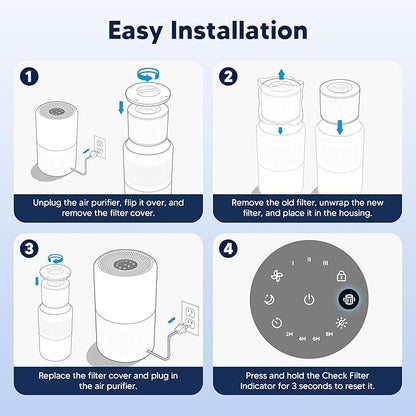 Easy Installation

1

Unplug the air purifier, flip it over, and remove the filter cover.

2

Remove the old filter, unwrap the new filter, and place it in the housing.

3

Replace the filter cover and plug in the air purifier.

4

I II III

2H 4H 6H 8H

Press and hold the Check Filter Indicator for 3 seconds to reset it.