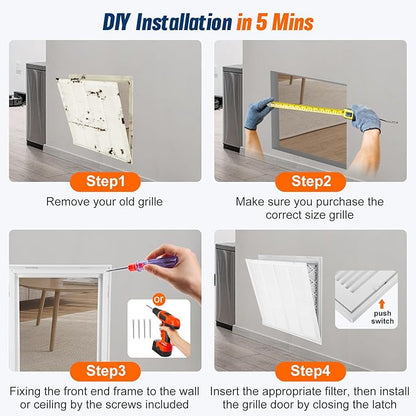 DIY Installation in 5 Mins

Step1

Remove your old grille

Step2

Make sure you purchase the correct size grille

or

Step3

Fixing the front end frame to the wall or ceiling by the screws included

push switch

Step4

Insert the appropriate filter, then install the grille door by closing the latch