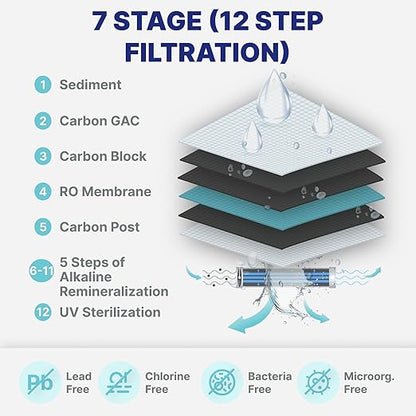 7 STAGE (12 STEP FILTRATION)

1 Sediment

2 Carbon GAC

3 Carbon Block

4 RO Membrane

5 Carbon Post

6-11 5 Steps of Alkaline Remineralization

12 UV Sterilization

Pb Lead Free

Cl Chlorine Free

Bacteria Free

Microorg. Free