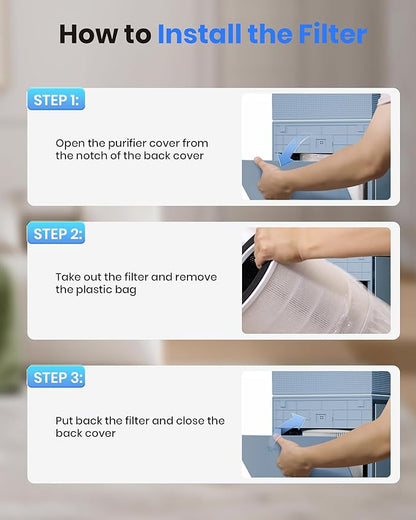 How to Install the Filter

STEP 1:

Open the purifier cover from the notch of the back cover

STEP 2:

Take out the filter and remove the plastic bag

STEP 3:

Put back the filter and close the back cover