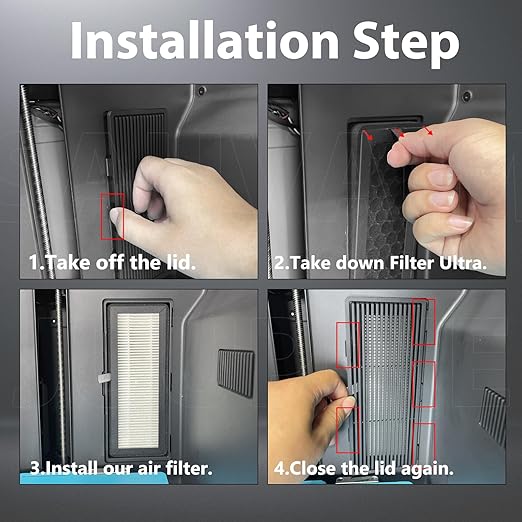 Installation Step

1.Take off the lid.

2.Take down Filter Ultra.

3.Install our air filter.

4.Close the lid again.