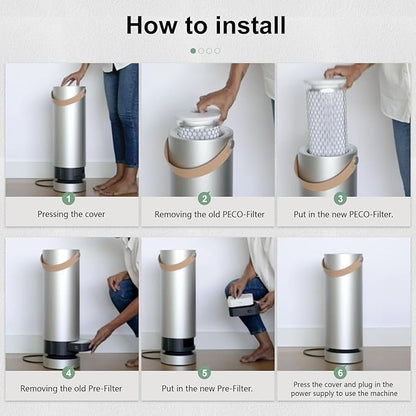 How to install

1
Pressing the cover

2
Removing the old PECO-Filter

3
Put in the new PECO-Filter.

4
Removing the old Pre-Filter

5
Put in the new Pre-Filter.

6
Press the cover and plug in the power supply to use the machine