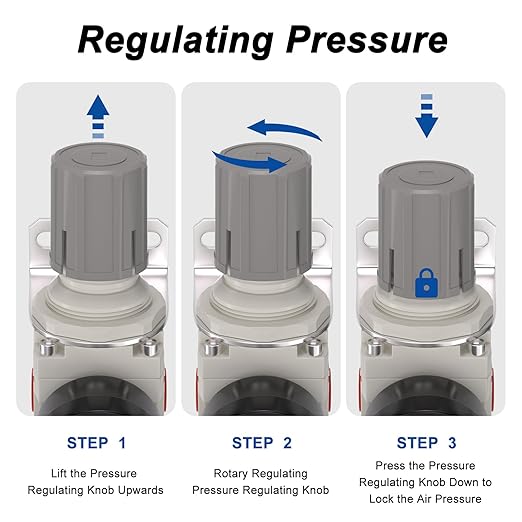 Regulating Pressure

STEP 1

Lift the Pressure Regulating Knob Upwards

STEP 2

Rotary Regulating Pressure Regulating Knob

STEP 3

Press the Pressure Regulating Knob Down to Lock the Air Pressure