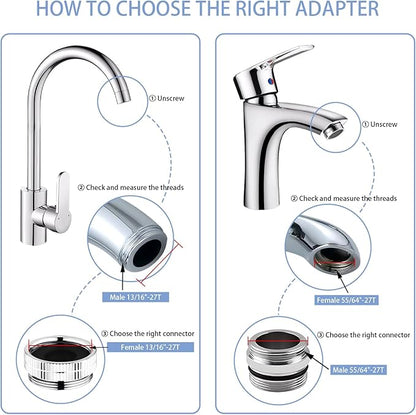 HOW TO CHOOSE THE RIGHT ADAPTER

① Unscrew

② Check and measure the threads

Male 13/16"-27T

③ Choose the right connector

Female 13/16"-27T

① Unscrew

② Check and measure the threads

Female 55/64"-27T

③ Choose the right connector

Male 55/64"-27T