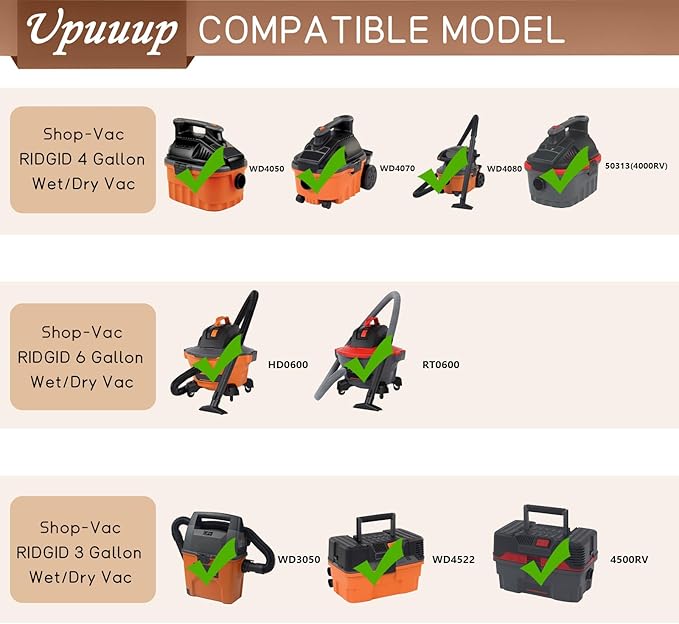 Upuuup COMPATIBLE MODEL

Shop-Vac RIDGID 4 Gallon Wet/Dry Vac

WD4050

WD4070

WD4080

50313(4000RV)

Shop-Vac RIDGID 6 Gallon Wet/Dry Vac

HD0600

RT0600

Shop-Vac RIDGID 3 Gallon Wet/Dry Vac

WD3050

WD4522

4500RV