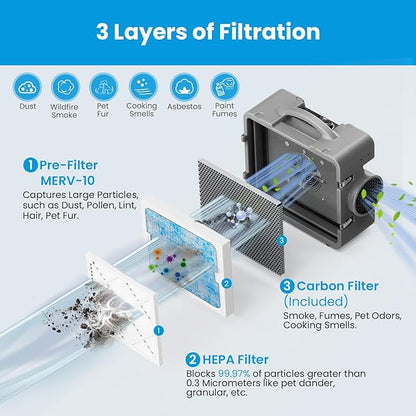 3 Layers of Filtration

Dust

Wildfire Smoke

Pet Fur

Cooking Smells

Asbestos

Paint Fumes

1 Pre-Filter MERV-10

Captures Large Particles, such as Dust, Pollen, Lint, Hair, Pet Fur.

3

2

1

3 Carbon Filter (Included)

Smoke, Fumes, Pet Odors, Cooking Smells.

2 HEPA Filter

Blocks 99.97% of particles greater than 0.3 Micrometers like pet dander, granular, etc.