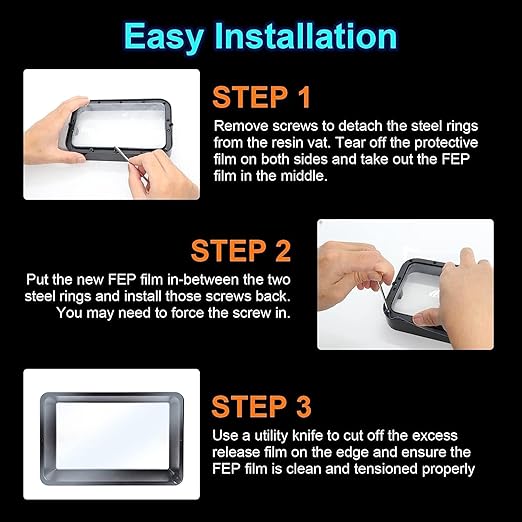 Easy Installation

STEP 1

Remove screws to detach the steel rings from the resin vat. Tear off the protective film on both sides and take out the FEP film in the middle.

STEP 2

Put the new FEP film in-between the two steel rings and install those screws back. You may need to force the screw in.

STEP 3

Use a utility knife to cut off the excess release film on the edge and ensure the FEP film is clean and tensioned properly