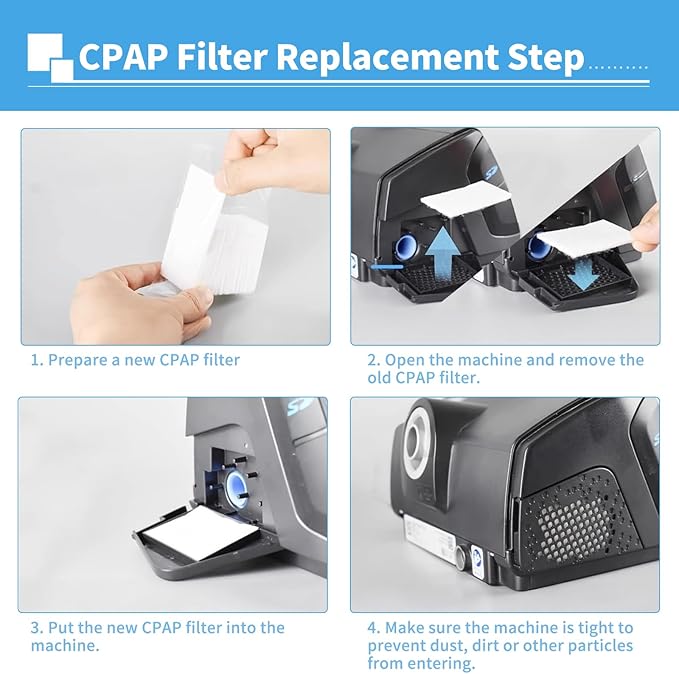 CPAP Filter Replacement Step.........

1. Prepare a new CPAP filter

2. Open the machine and remove the old CPAP filter.

3. Put the new CPAP filter into the machine.

4. Make sure the machine is tight to prevent dust, dirt or other particles from entering.