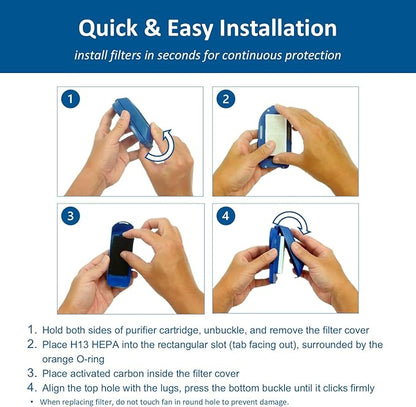 Quick & Easy Installation

install filters in seconds for continuous protection

1

2

3

4

1. Hold both sides of purifier cartridge, unbuckle, and remove the filter cover
2. Place H13 HEPA into the rectangular slot (tab facing out), surrounded by the orange O-ring
3. Place activated carbon inside the filter cover
4. Align the top hole with the lugs, press the bottom buckle until it clicks firmly

• When replacing filter, do not touch fan in round hole to prevent damage.