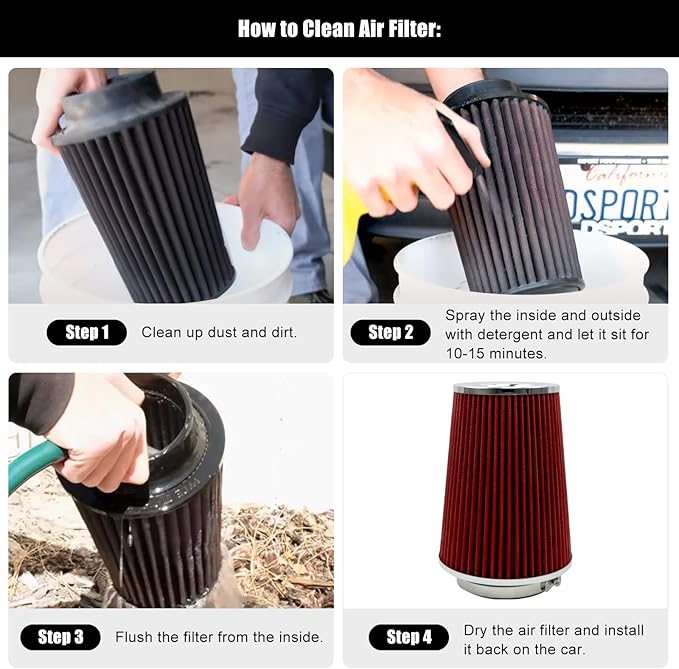 How to Clean Air Filter:

California
DSPORT
DSPORT

Step 1 Clean up dust and dirt.

Step 2 Spray the inside and outside with detergent and let it sit for 10-15 minutes.

Step 3 Flush the filter from the inside.

Step 4 Dry the air filter and install it back on the car.