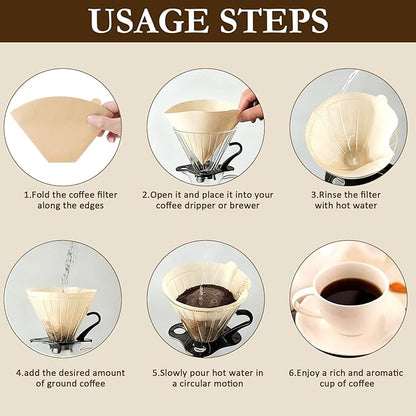 USAGE STEPS

1.Fold the coffee filter along the edges

2.Open it and place it into your coffee dripper or brewer

3.Rinse the filter with hot water

4.add the desired amount of ground coffee

5.Slowly pour hot water in a circular motion

6.Enjoy a rich and aromatic cup of coffee