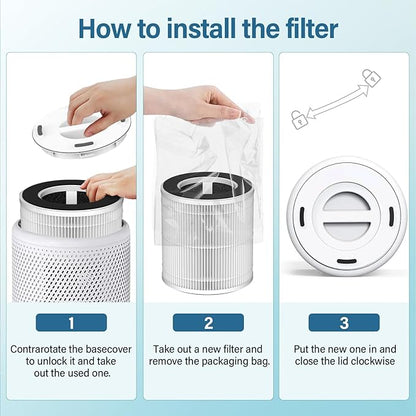 How to install the filter

1

Contrarotate the basecover to unlock it and take out the used one.

2

Take out a new filter and remove the packaging bag.

3

Put the new one in and close the lid clockwise