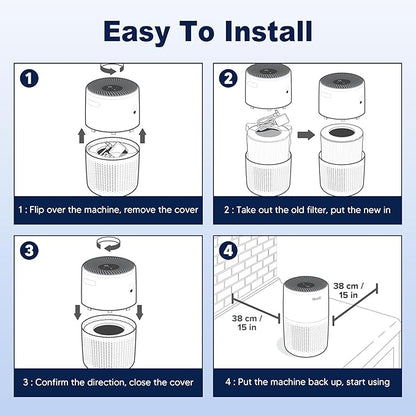 Easy To Install

1

1 : Flip over the machine, remove the cover

2

2 : Take out the old filter, put the new in

3

3 : Confirm the direction, close the cover

4

38 cm / 15 in

38 cm / 15 in

4 : Put the machine back up, start using