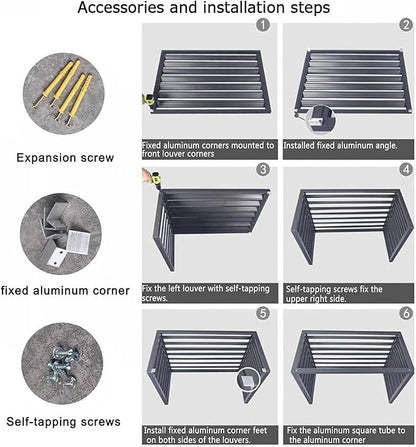 Accessories and installation steps

Expansion screw

fixed aluminum corner

Self-tapping screws

1
Fixed aluminum corners mounted to front louver corners

2
Installed fixed aluminum angle.

3
Fix the left louver with self-tapping screws.

4
Self-tapping screws fix the upper right side.

5
Install fixed aluminum corner feet on both sides of the louvers.

6
Fix the aluminum square tube to the aluminum corner