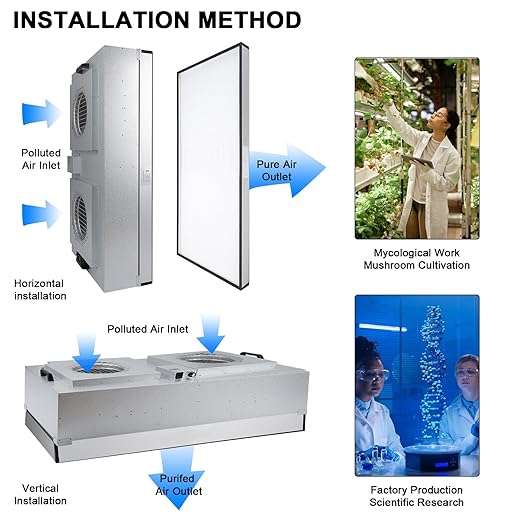 INSTALLATION METHOD

Polluted Air Inlet

Pure Air Outlet

Horizontal installation

Mycological Work
Mushroom Cultivation

Polluted Air Inlet

Vertical Installation

Purifed Air Outlet

Factory Production
Scientific Research