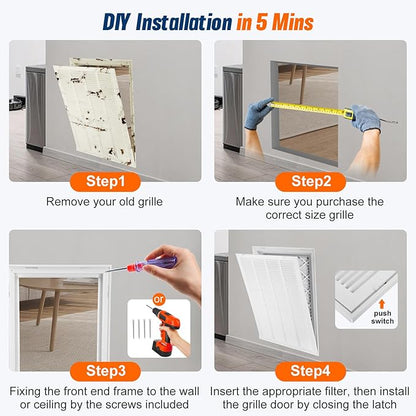 DIY Installation in 5 Mins

Step1
Remove your old grille

Step2
Make sure you purchase the correct size grille

or

Step3
Fixing the front end frame to the wall or ceiling by the screws included

push switch

Step4
Insert the appropriate filter, then install the grille door by closing the latch