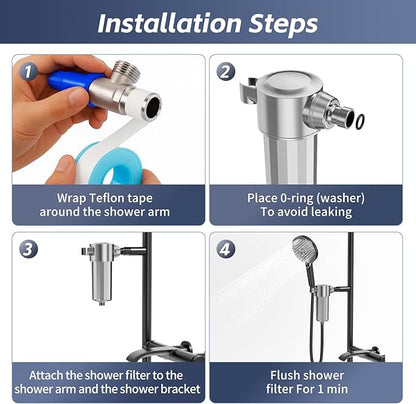 Installation Steps

1

Wrap Teflon tape around the shower arm

2

Place 0-ring (washer) To avoid leaking

3

Attach the shower filter to the shower arm and the shower bracket

4

Flush shower filter For 1 min