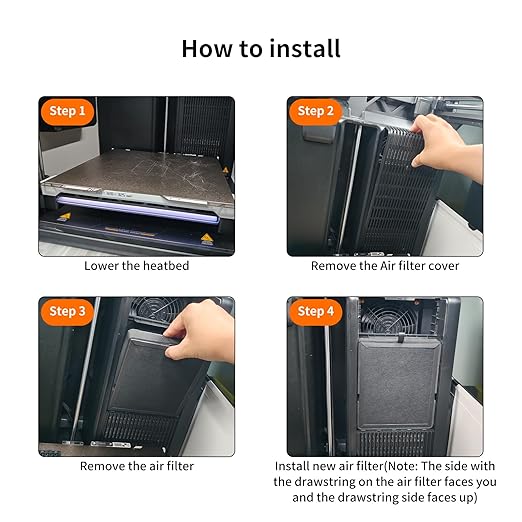 How to install

Step 1

Lower the heatbed

Step 2

Remove the Air filter cover

Step 3

Remove the air filter

Step 4

Install new air filter(Note: The side with the drawstring on the air filter faces you and the drawstring side faces up)