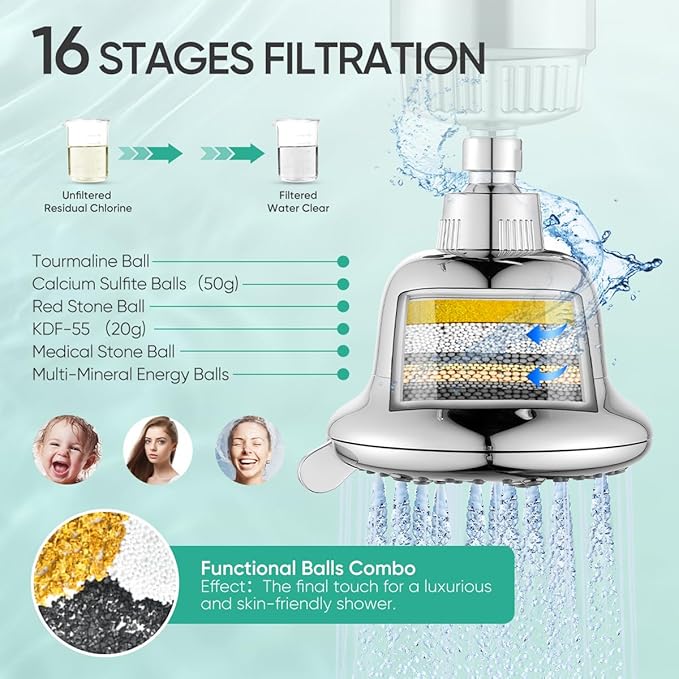 16 STAGES FILTRATION

Unfiltered Residual Chlorine

Filtered Water Clear

Tourmaline Ball
Calcium Sulfite Balls（50g)
Red Stone Ball
KDF-55 （20g)
Medical Stone Ball
Multi-Mineral Energy Balls

Functional Balls Combo
Effect：The final touch for a luxurious and skin-friendly shower.