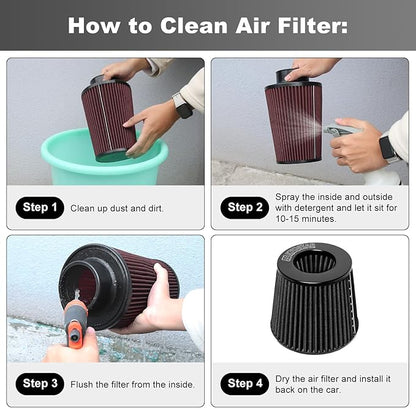 How to Clean Air Filter:

Step 1 Clean up dust and dirt.

Step 2 Spray the inside and outside with detergent and let it sit for 10-15 minutes.

Step 3 Flush the filter from the inside.

Step 4 Dry the air filter and install it back on the car.