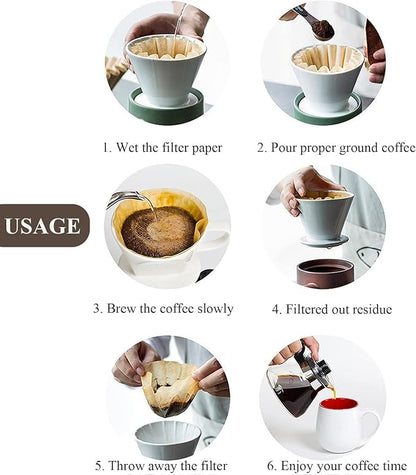 USAGE

1. Wet the filter paper

2. Pour proper ground coffee

3. Brew the coffee slowly

4. Filtered out residue

5. Throw away the filter

6. Enjoy your coffee time