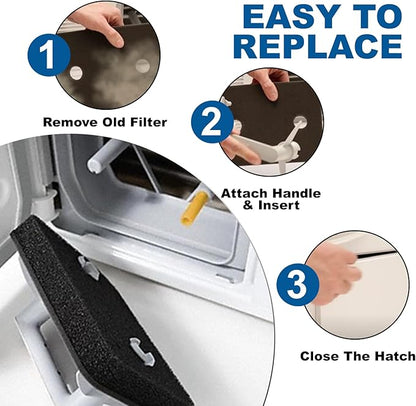 EASY TO REPLACE

1

Remove Old Filter

2

Attach Handle & Insert

3

Close The Hatch