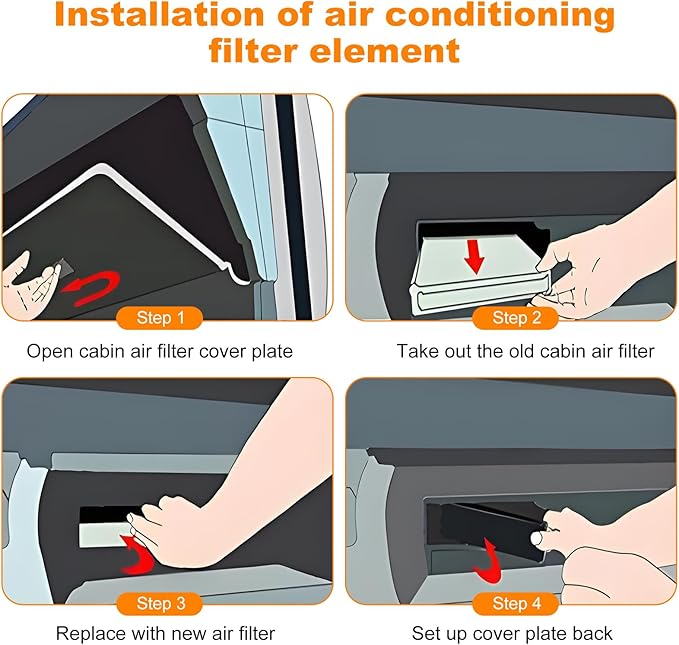 Installation of air conditioning filter element

Step 1

Open cabin air filter cover plate

Step 2

Take out the old cabin air filter

Step 3

Replace with new air filter

Step 4

Set up cover plate back