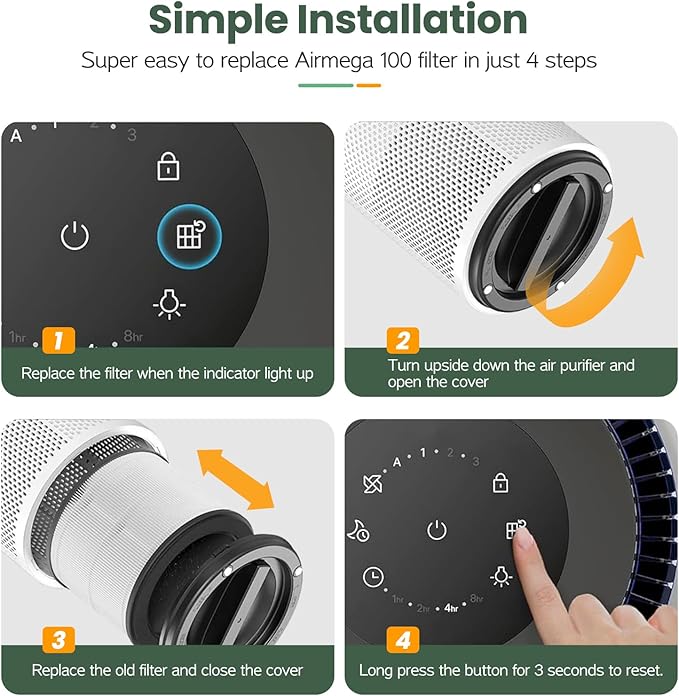 Simple Installation

Super easy to replace Airmega 100 filter in just 4 steps

A 1 2 3

1hr 8hr

1

Replace the filter when the indicator light up

2

Turn upside down the air purifier and open the cover

3

Replace the old filter and close the cover

A 1 2 3

1hr 2hr 4hr 8hr

4

Long press the button for 3 seconds to reset.