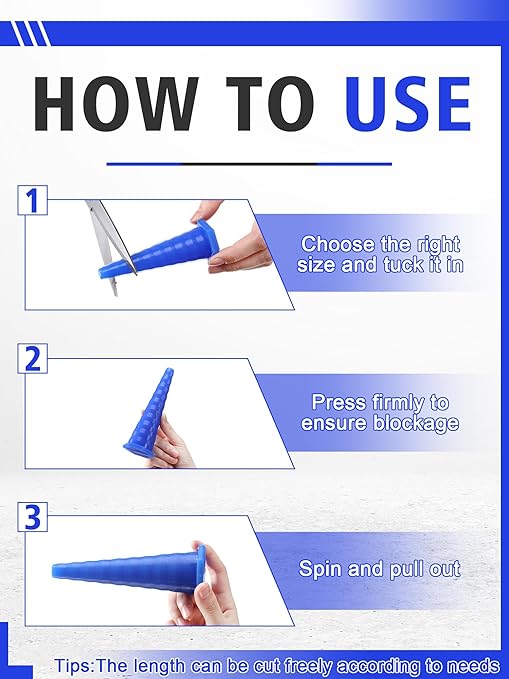 HOW TO USE

1

Choose the right size and tuck it in

2

Press firmly to ensure blockage

3

Spin and pull out

Tips:The length can be cut freely according to needs