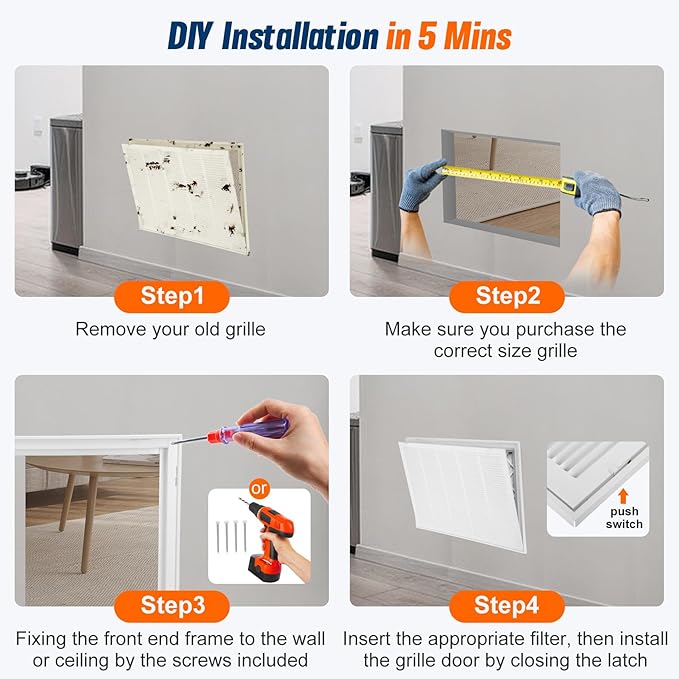 DIY Installation in 5 Mins

Step1
Remove your old grille

Step2
Make sure you purchase the correct size grille

or

Step3
Fixing the front end frame to the wall or ceiling by the screws included

push switch

Step4
Insert the appropriate filter, then install the grille door by closing the latch