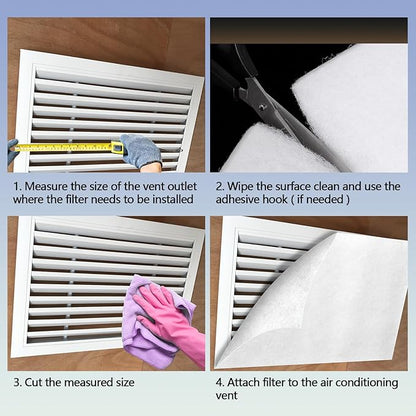 1. Measure the size of the vent outlet where the filter needs to be installed

2. Wipe the surface clean and use the adhesive hook ( if needed )

3. Cut the measured size

4. Attach filter to the air conditioning vent