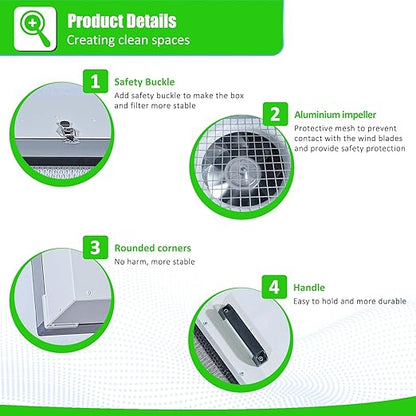 Product Details
Creating clean spaces

1
Safety Buckle
Add safety buckle to make the box and filter more stable

2
Aluminium impeller
Protective mesh to prevent contact with the wind blades and provide safety protection

3
Rounded corners
No harm, more stable

4
Handle
Easy to hold and more durable