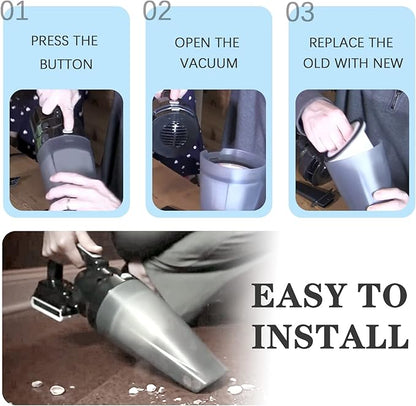 01

PRESS THE BUTTON

02

OPEN THE VACUUM

03

REPLACE THE OLD WITH NEW

EASY TO INSTALL