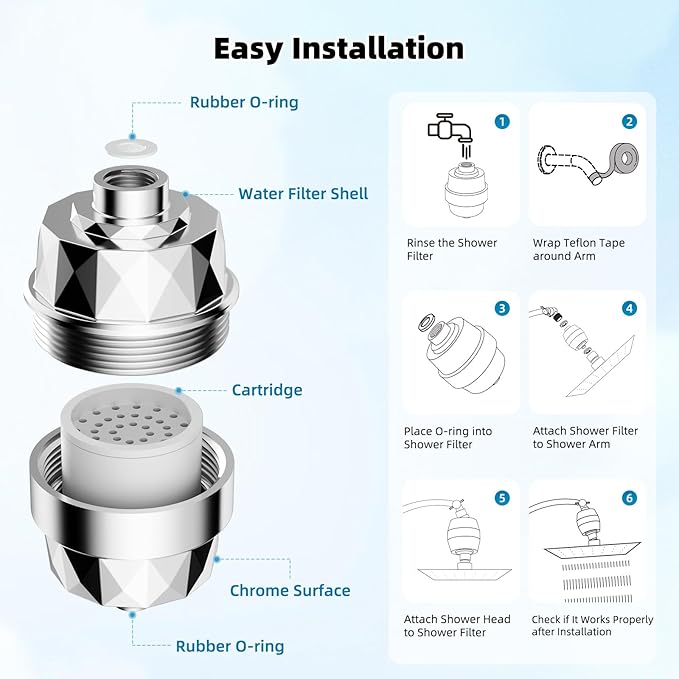 Easy Installation

Rubber O-ring

Water Filter Shell

Cartridge

Chrome Surface

Rubber O-ring

1
Rinse the Shower Filter

2
Wrap Teflon Tape around Arm

3
Place O-ring into Shower Filter

4
Attach Shower Filter to Shower Arm

5
Attach Shower Head to Shower Filter

6
Check if It Works Properly after Installation