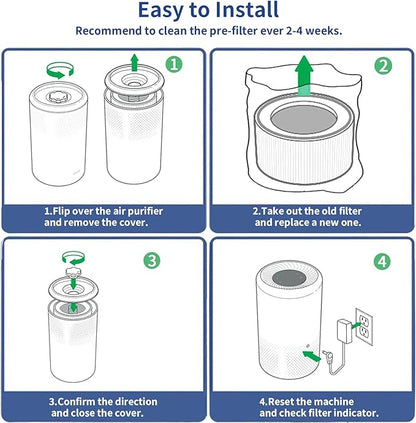 Easy to Install

Recommend to clean the pre-filter ever 2-4 weeks.

1

1.Flip over the air purifier and remove the cover.

2

2.Take out the old filter and replace a new one.

3

3.Confirm the direction and close the cover.

4

4.Reset the machine and check filter indicator.