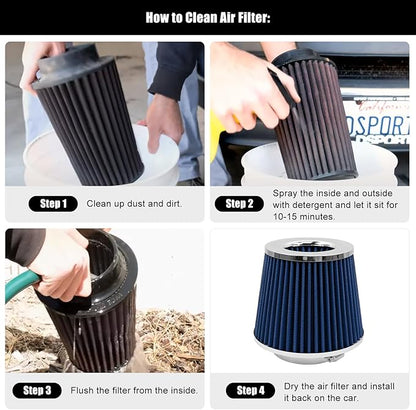 How to Clean Air Filter:

DSPORT
DSPORT

Step 1 Clean up dust and dirt.

Step 2 Spray the inside and outside with detergent and let it sit for 10-15 minutes.

Step 3 Flush the filter from the inside.

Step 4 Dry the air filter and install it back on the car.