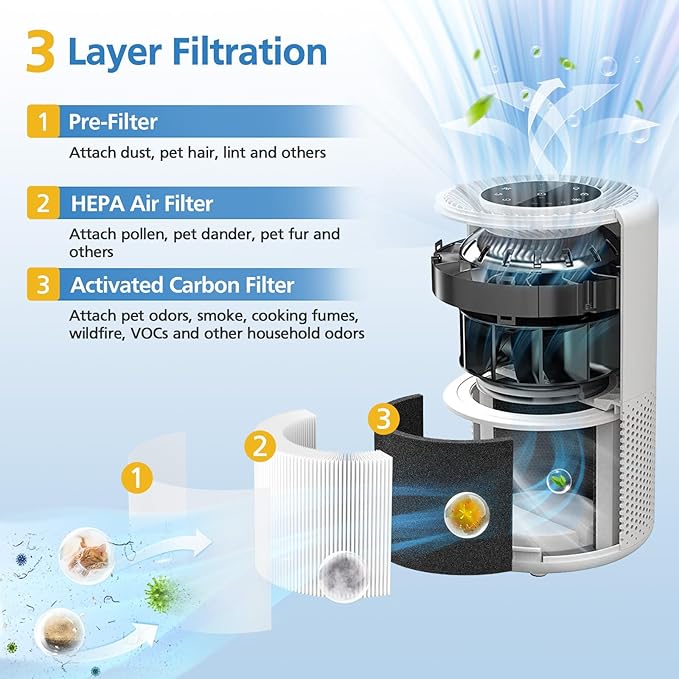 3 Layer Filtration

1 Pre-Filter

Attach dust, pet hair, lint and others

2 HEPA Air Filter

Attach pollen, pet dander, pet fur and others

3 Activated Carbon Filter

Attach pet odors, smoke, cooking fumes, wildfire, VOCs and other household odors

1

2

3