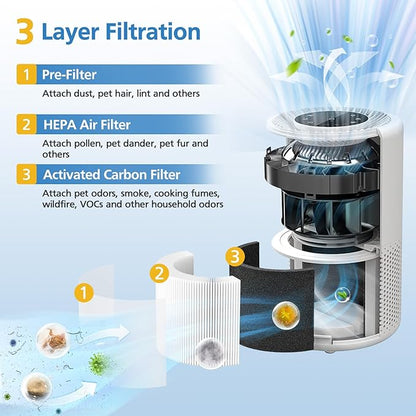 3 Layer Filtration

1 Pre-Filter
Attach dust, pet hair, lint and others

2 HEPA Air Filter
Attach pollen, pet dander, pet fur and others

3 Activated Carbon Filter
Attach pet odors, smoke, cooking fumes, wildfire, VOCs and other household odors

3

2

1